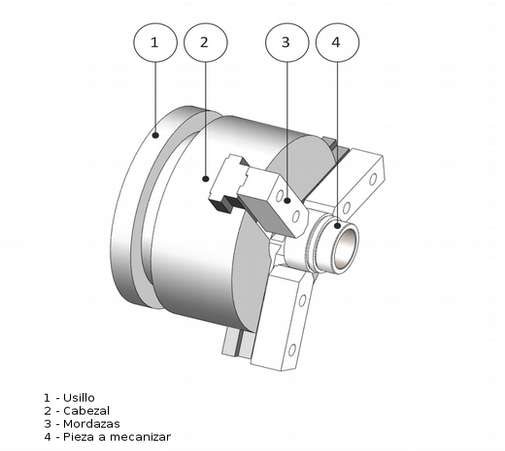 1
2
3
4

1 - Usillo
2 - Cabezal
3 - Mordazas
4 - Pieza a mecanizar